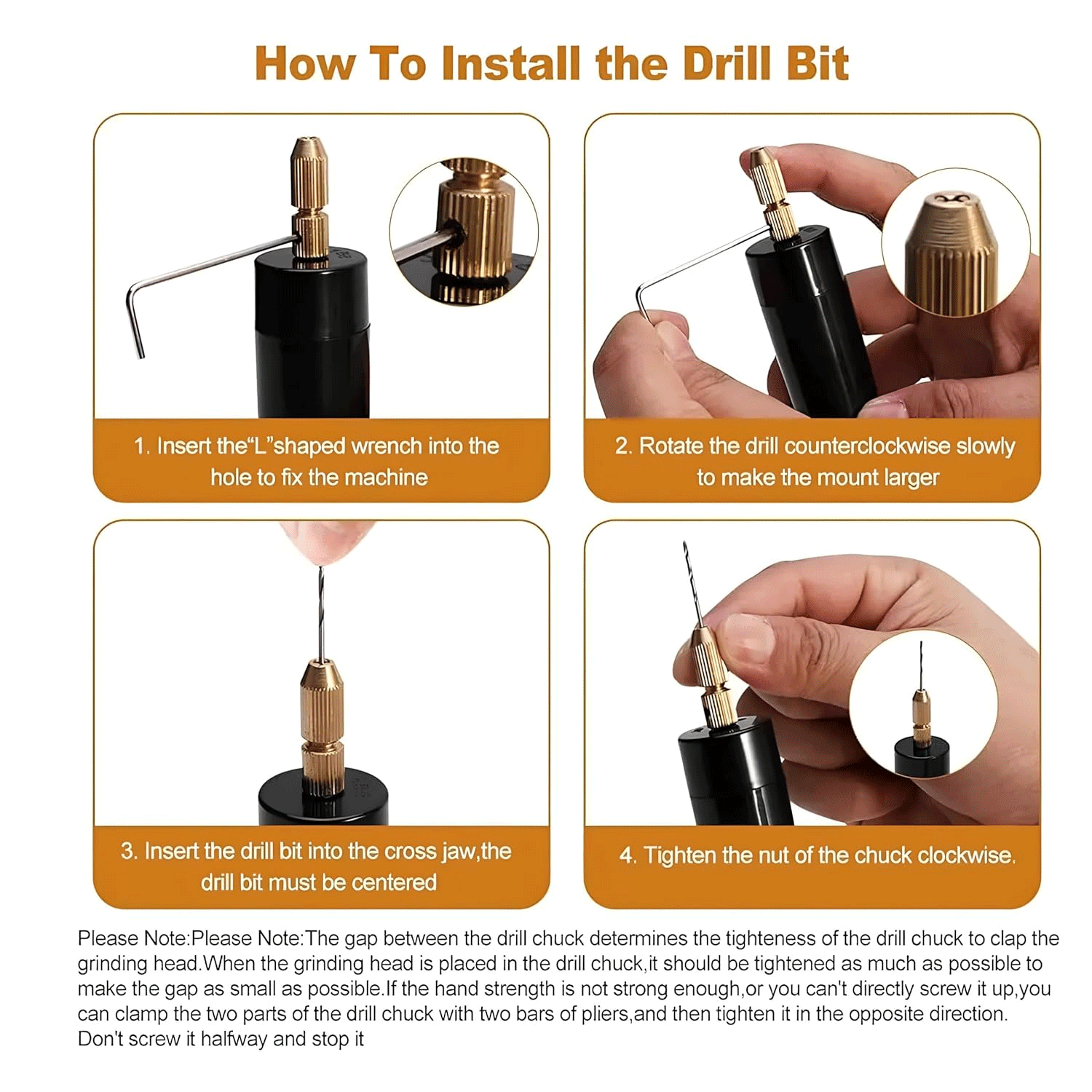 How To Install the Drill Bit

1. Insert the“L”shaped wrench into the hole to fix the machine

2. Rotate the drill counterclockwise slowly to make the mount larger

3. Insert the drill bit into the cross jaw,the drill bit must be centered

4. Tighten the nut of the chuck clockwise.

Please Note:Please Note:The gap between the drill chuck determines the tighteness of the drill chuck to clap the grinding head.When the grinding head is placed in the drill chuck,it should be tightened as much as possible to make the gap as small as possible.If the hand strength is not strong enough,or you can't directly screw it up,you can clamp the two parts of the drill chuck with two bars of pliers,and then tighten it in the opposite direction. Don't screw it halfway and stop it